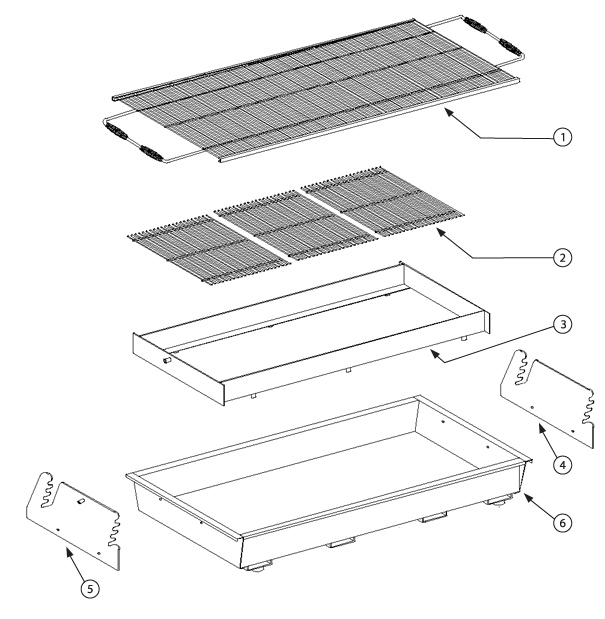 1
2
3
4
6
5